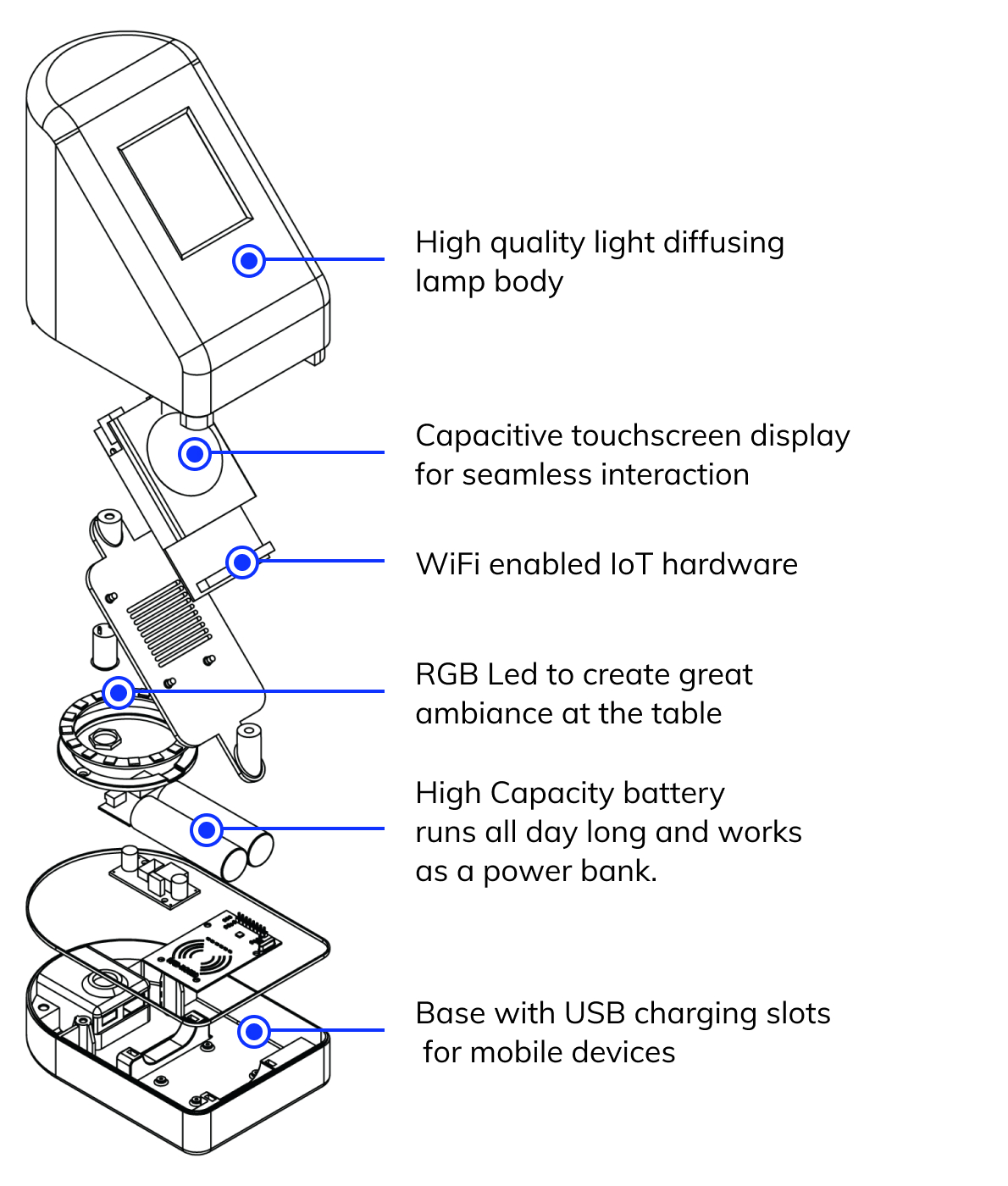 High quality light diffusing lamp body

Capacitive touchscreen display for seamless interaction

WiFi enabled IoT hardware

RGB Led to create great ambiance at the table

High Capacity battery runs all day long and works as a power bank.

Base with USB charging slots for mobile devices